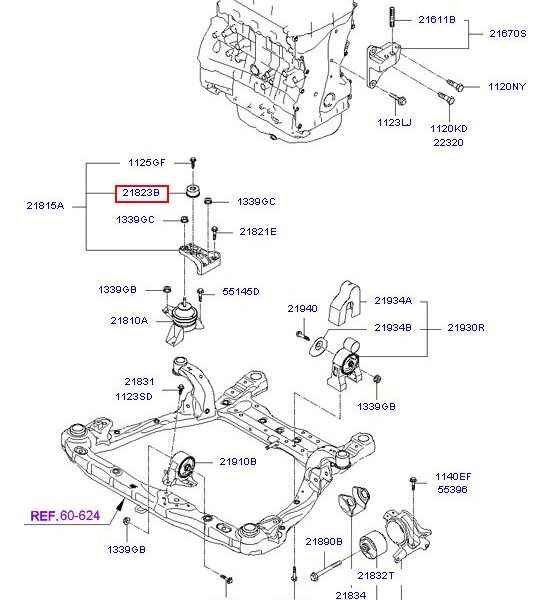 21611B
21670S
1120NY
1123LJ
1120KD
22320
1125GF
21823B
21815A
1339GC
1339GC
21821E
1339GB
55145D
21810A
21940
21934A
21934B
21930R
21831
1123SD
1339GB
21910B
1140EF
55396
REF.60-624
1339GB
21890B
21832T
21834